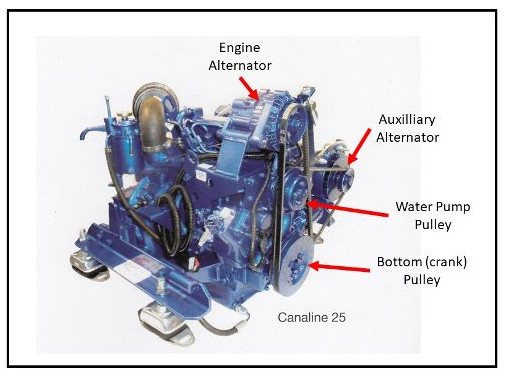 Engine Alternator

Auxilliary Alternator

Water Pump Pulley

Bottom (crank) Pulley

Canaline 25